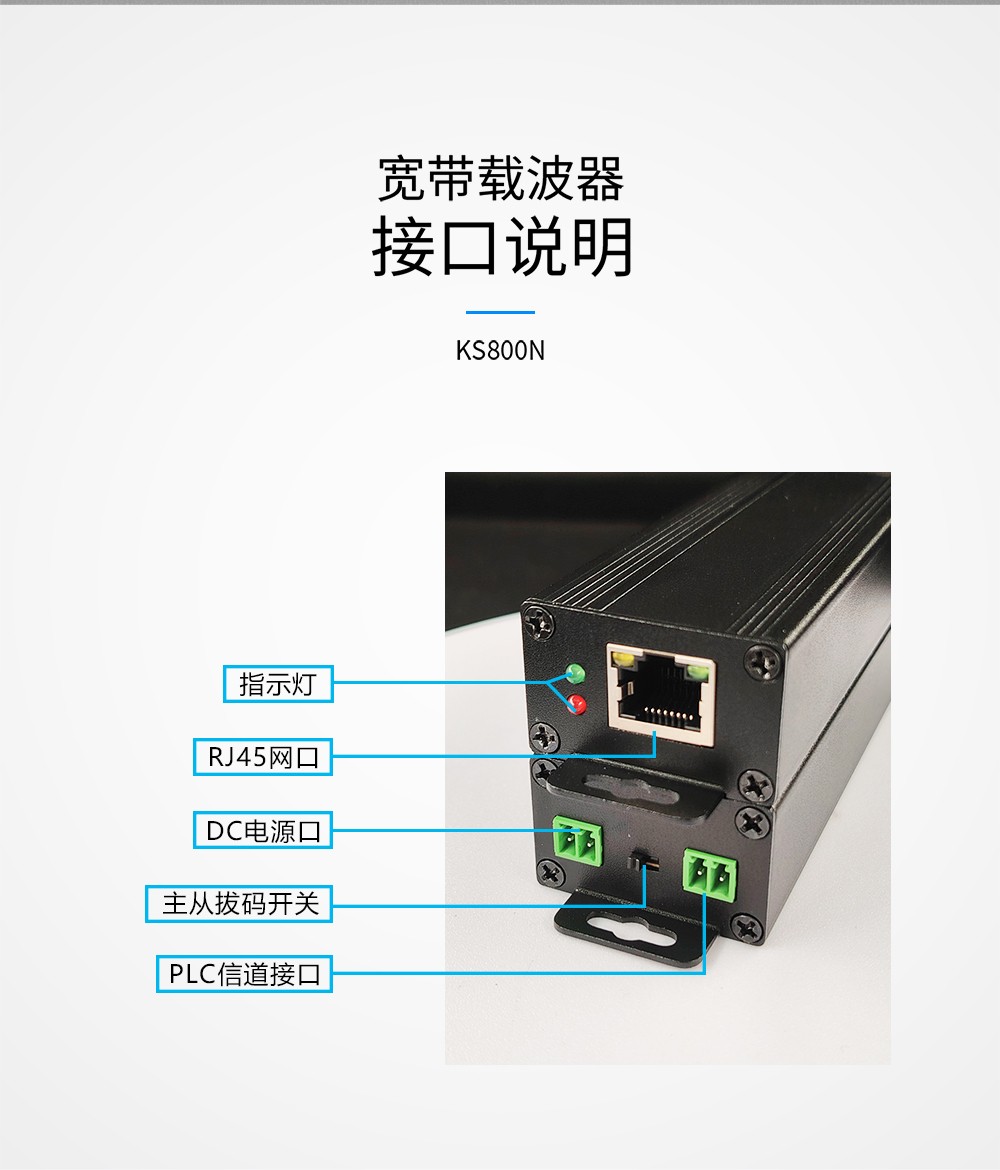 宽带载波器
接口说明

KS800N

指示灯

RJ45网口

DC电源口

主从拔码开关

PLC信道接口